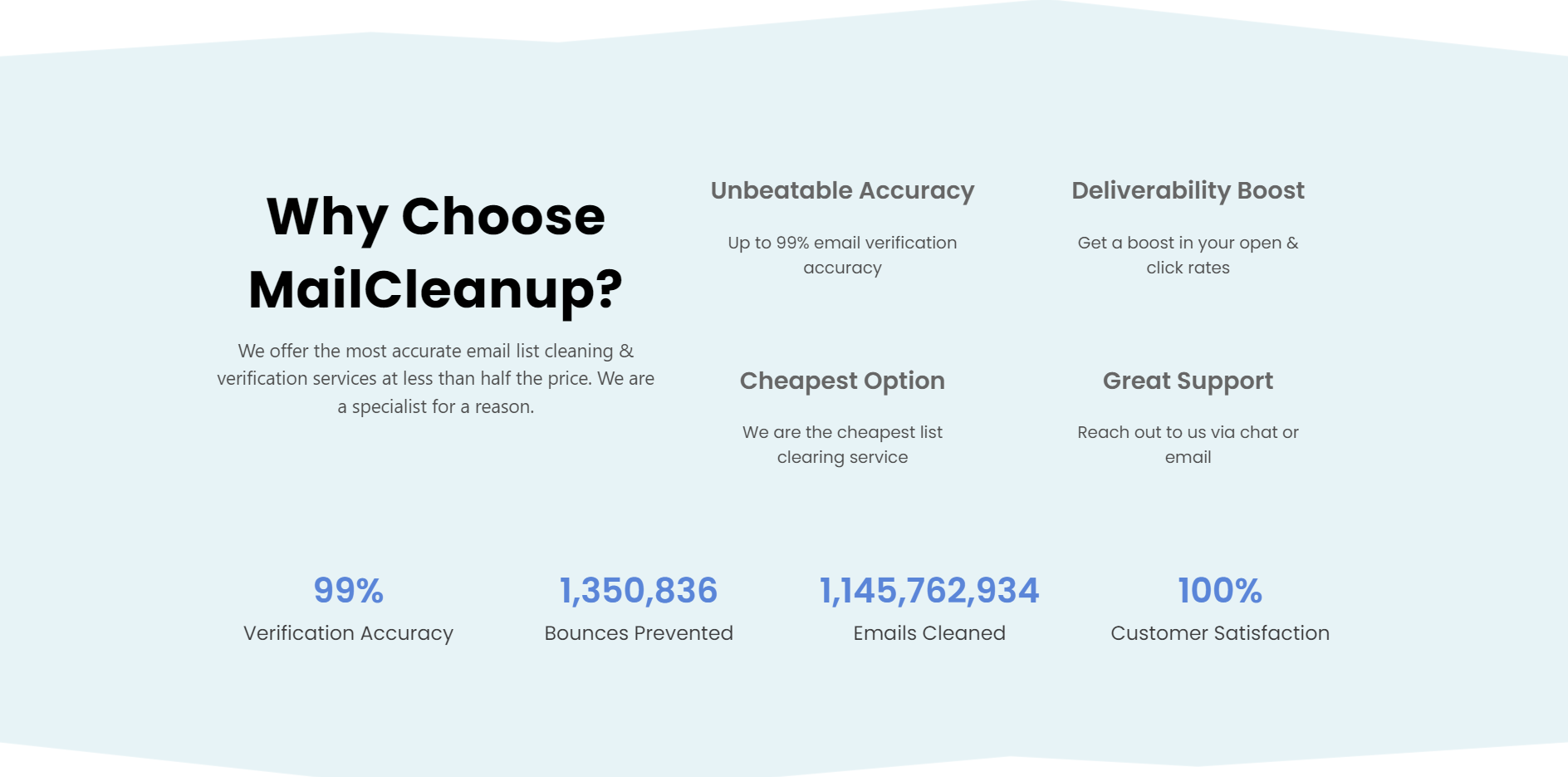 Why Choose MailCleanup?

We offer the most accurate email list cleaning & verification services at less than half the price. We are a specialist for a reason.

Unbeatable Accuracy

Up to 99% email verification accuracy

Deliverability Boost

Get a boost in your open & click rates

Cheapest Option

We are the cheapest list clearing service

Great Support

Reach out to us via chat or email

99%
Verification Accuracy

1,350,836
Bounces Prevented

1,145,762,934
Emails Cleaned

100%
Customer Satisfaction