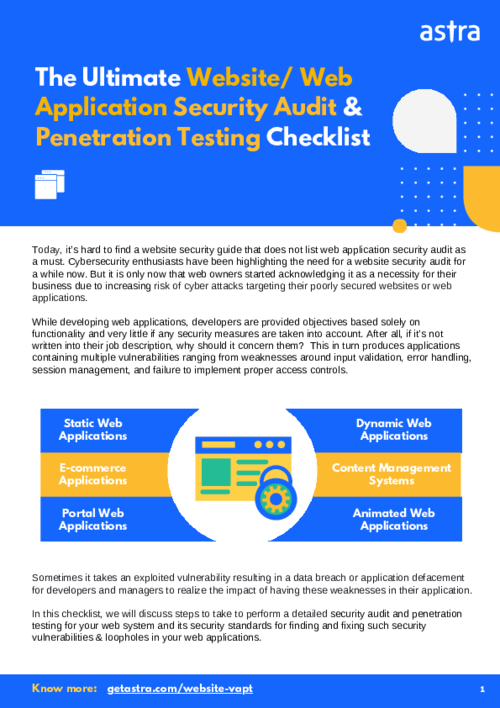 astra

The Ultimate Website/ Web Application Security Audit & Penetration Testing Checklist

Today, it's hard to find a website security guide that does not list web application security audit as a must. Cybersecurity enthusiasts have been highlighting the need for a website security audit for a while now. But it is only now that web owners started acknowledging it as a necessity for their business due to increasing risk of cyber attacks targeting their poorly secured websites or web applications.

While developing web applications, developers are provided objectives based solely on functionality and very little if any security measures are taken into account. After all, if it's not written into their job description, why should it concern them? This in turn produces applications containing multiple vulnerabilities ranging from weaknesses around input validation, error handling, session management, and failure to implement proper access controls.

Static Web Applications

E-commerce Applications

Portal Web Applications

Dynamic Web Applications

Content Management Systems

Animated Web Applications

Sometimes it takes an exploited vulnerability resulting in a data breach or application defacement for developers and managers to realize the impact of having these weaknesses in their application.

In this checklist, we will discuss steps to take to perform a detailed security audit and penetration testing for your web system and its security standards for finding and fixing such security vulnerabilities & loopholes in your web applications.

Know more: getastra.com/website-vapt

1