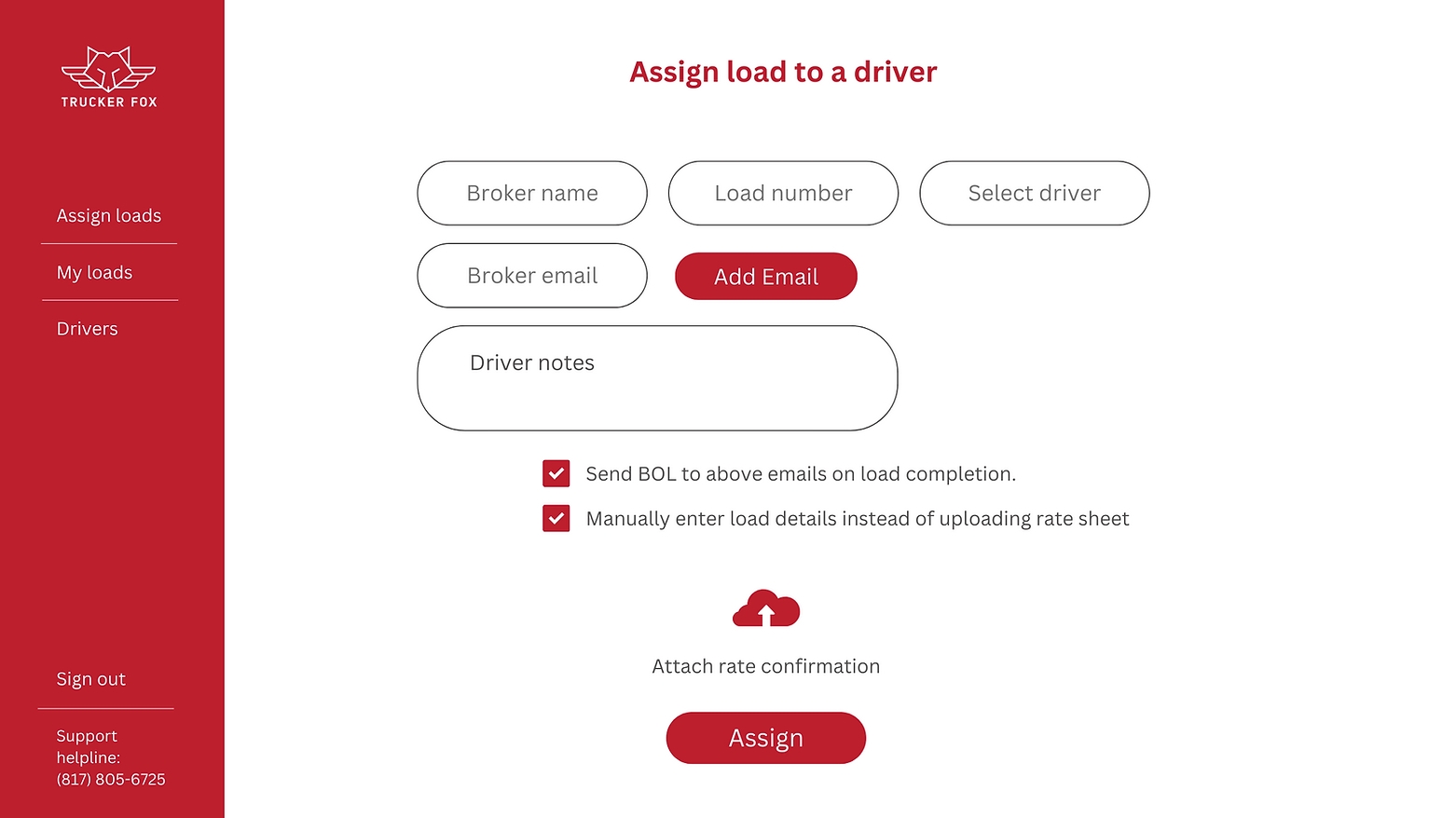 TRUCKER FOX

Assign loads

My loads

Drivers

Sign out

Support helpline: (817) 805-6725

Assign load to a driver

Broker name

Load number

Select driver

Broker email

Add Email

Driver notes

Send BOL to above emails on load completion.

Manually enter load details instead of uploading rate sheet

Attach rate confirmation

Assign