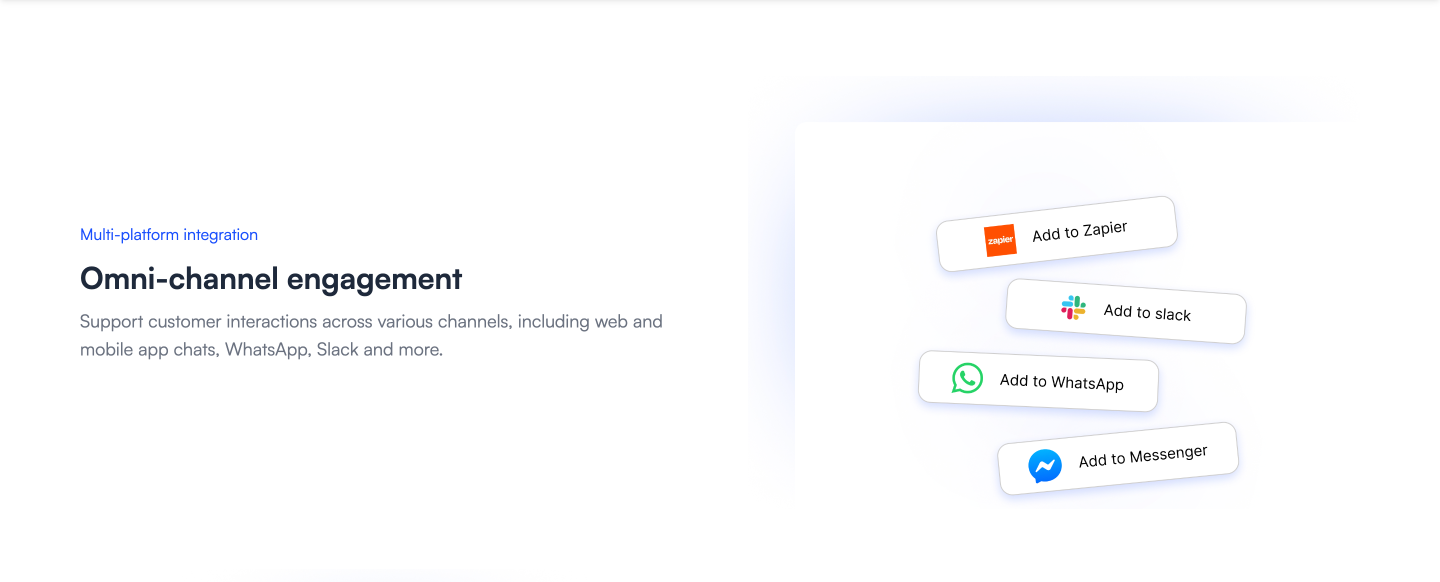 Multi-platform integration

Omni-channel engagement

Support customer interactions across various channels, including web and mobile app chats, WhatsApp, Slack and more.

zapier Add to Zapier

Add to slack

Add to WhatsApp

Add to Messenger