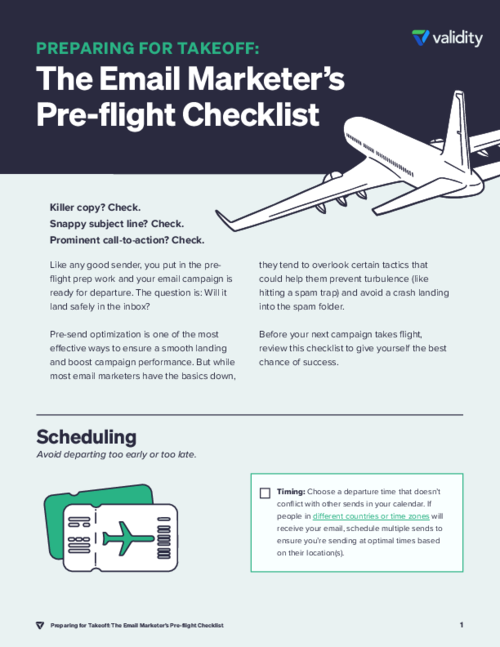 validity

PREPARING FOR TAKEOFF:

The Email Marketer's Pre-flight Checklist

Killer copy? Check.
Snappy subject line? Check.
Prominent call-to-action? Check.

Like any good sender, you put in the pre-flight prep work and your email campaign is ready for departure. The question is: Will it land safely in the inbox?

Pre-send optimization is one of the most effective ways to ensure a smooth landing and boost campaign performance. But while most email marketers have the basics down, they tend to overlook certain tactics that could help them prevent turbulence (like hitting a spam trap) and avoid a crash landing into the spam folder.

Before your next campaign takes flight, review this checklist to give yourself the best chance of success.

Scheduling

Avoid departing too early or too late.

Timing: Choose a departure time that doesn't conflict with other sends in your calendar. If people in different countries or time zones will receive your email, schedule multiple sends to ensure you're sending at optimal times based on their location(s).

Preparing for Takeoff: The Email Marketer's Pre-flight Checklist

1