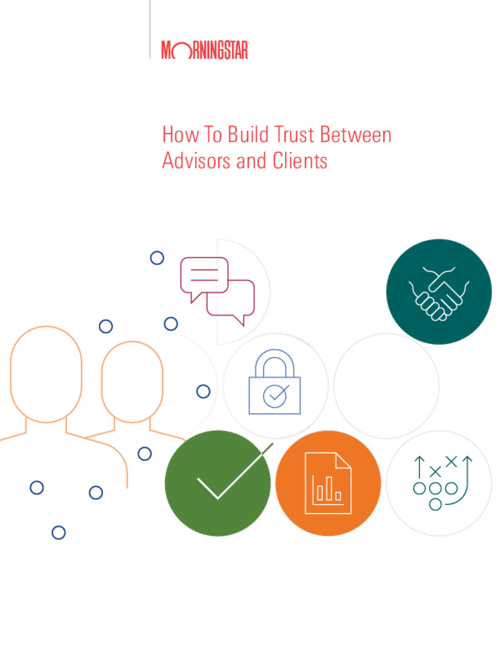 MORNINGSTAR

How To Build Trust Between Advisors and Clients