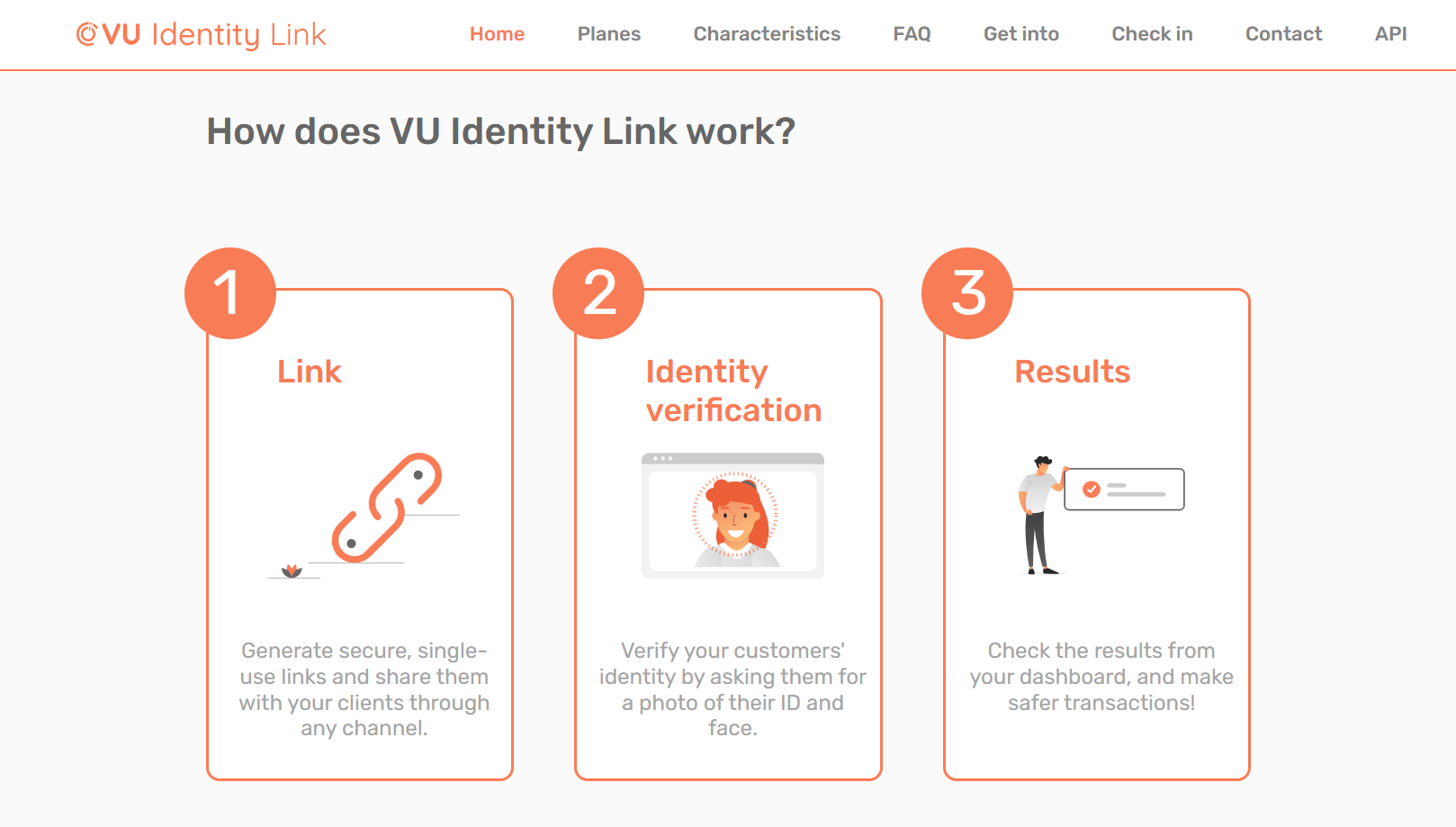 VU Identity Link

Home Planes Characteristics FAQ Get into Check in Contact API

How does VU Identity Link work?

1

Link

Generate secure, single-use links and share them with your clients through any channel.

2

Identity verification

Verify your customers' identity by asking them for a photo of their ID and face.

3

Results

Check the results from your dashboard, and make safer transactions!