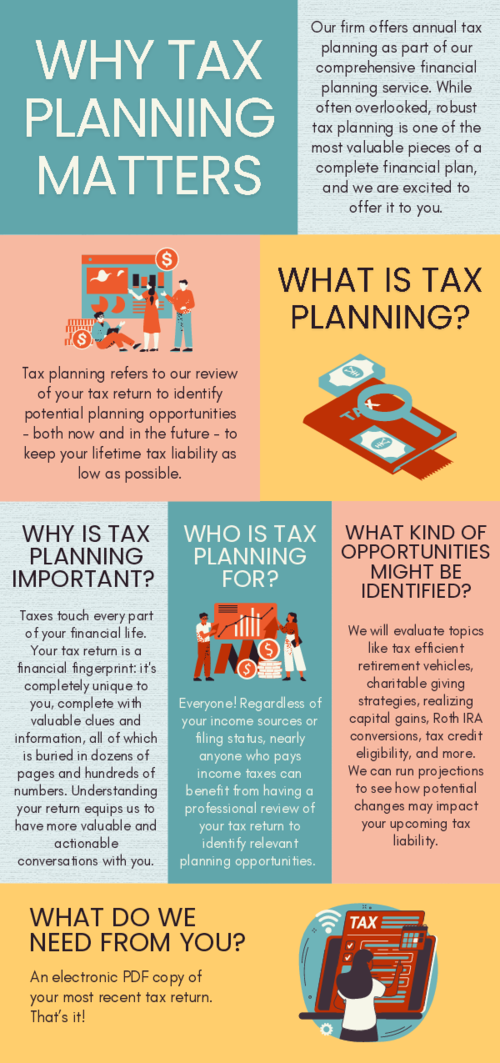 WHY TAX PLANNING MATTERS

Our firm offers annual tax planning as part of our comprehensive financial planning service. While often overlooked, robust tax planning is one of the most valuable pieces of a complete financial plan, and we are excited to offer it to you.

WHAT IS TAX PLANNING?

Tax planning refers to our review of your tax return to identify potential planning opportunities - both now and in the future - to keep your lifetime tax liability as low as possible.

TAX

WHY IS TAX PLANNING IMPORTANT?

Taxes touch every part of your financial life. Your tax return is a financial fingerprint: it's completely unique to you, complete with valuable clues and information, all of which is buried in dozens of pages and hundreds of numbers. Understanding your return equips us to have more valuable and actionable conversations with you.

WHO IS TAX PLANNING FOR?

Everyone! Regardless of your income sources or filing status, nearly anyone who pays income taxes can benefit from having a professional review of your tax return to identify relevant planning opportunities.

WHAT KIND OF OPPORTUNITIES MIGHT BE IDENTIFIED?

We will evaluate topics like tax efficient retirement vehicles, charitable giving strategies, realizing capital gains, Roth IRA conversions, tax credit eligibility, and more. We can run projections to see how potential changes may impact your upcoming tax liability.

WHAT DO WE NEED FROM YOU?

An electronic PDF copy of your most recent tax return. That's it!

TAX