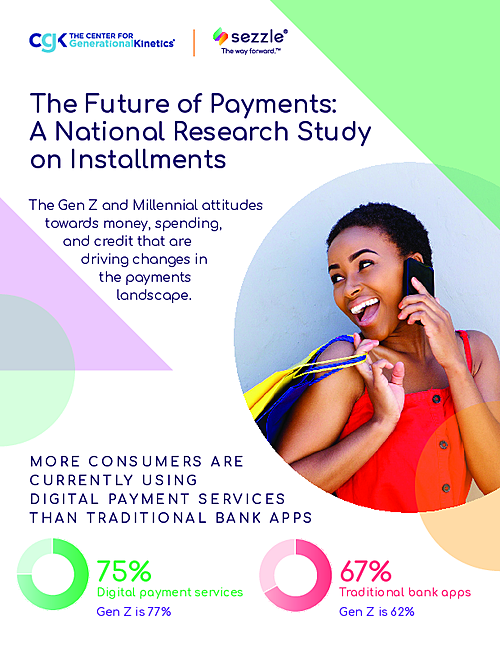 cgk THE CENTER FOR GenerationalKinetics®

sezzle® The way forward.™

The Future of Payments: A National Research Study on Installments

The Gen Z and Millennial attitudes towards money, spending, and credit that are driving changes in the payments landscape.

MORE CONSUMERS ARE CURRENTLY USING DIGITAL PAYMENT SERVICES THAN TRADITIONAL BANK APPS

75%
Digital payment services
Gen Z is 77%

67%
Traditional bank apps
Gen Z is 62%