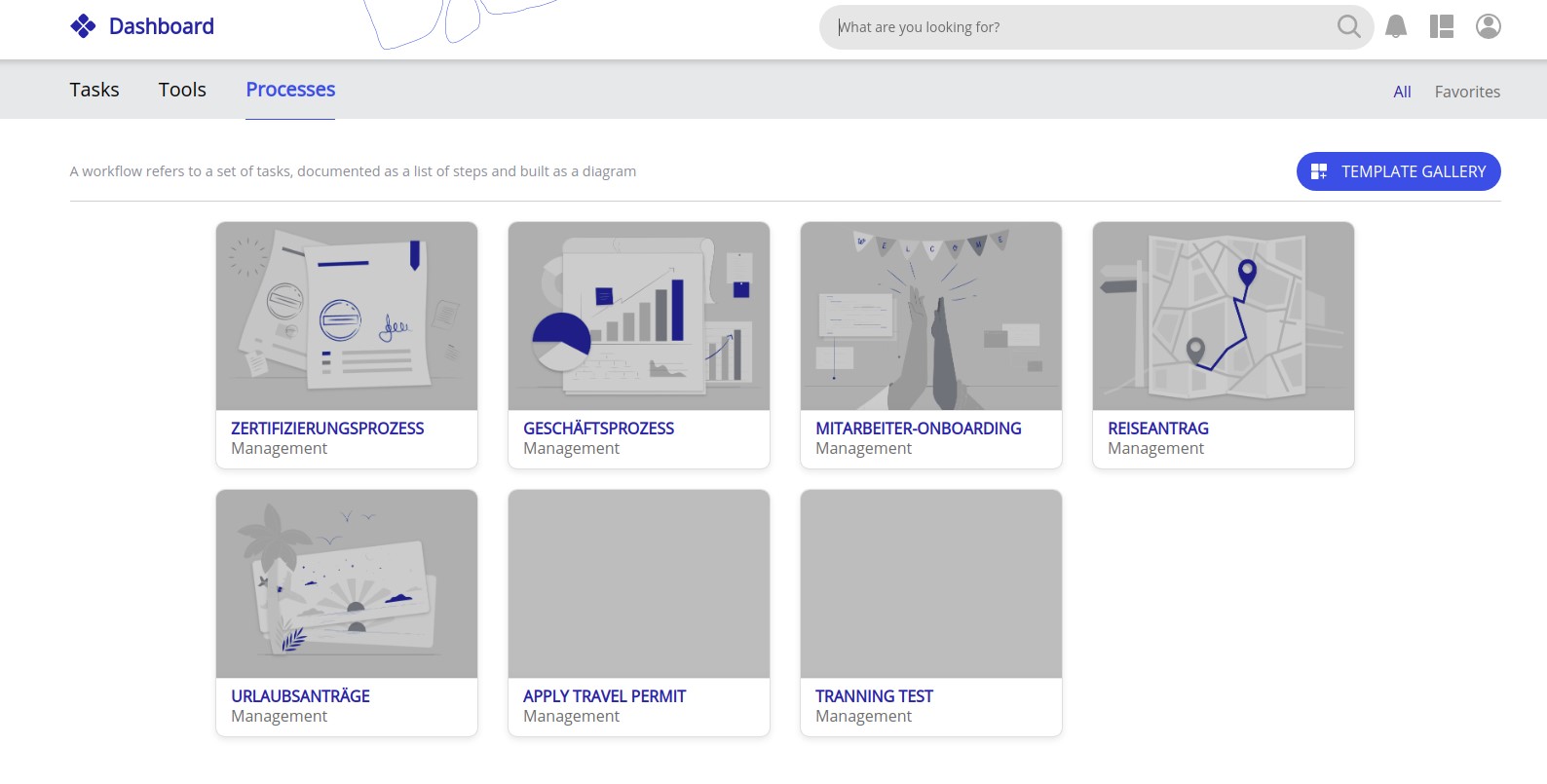 Dashboard

What are you looking for?

Tasks Tools Processes

All Favorites

A workflow refers to a set of tasks, documented as a list of steps and built as a diagram

TEMPLATE GALLERY

W E L C O M E

ZERTIFIZIERUNGSPROZESS
Management

GESCHÄFTSPROZESS
Management

MITARBEITER-ONBOARDING
Management

REISEANTRAG
Management

URLAUBSANTRÄGE
Management

APPLY TRAVEL PERMIT
Management

TRANNING TEST
Management