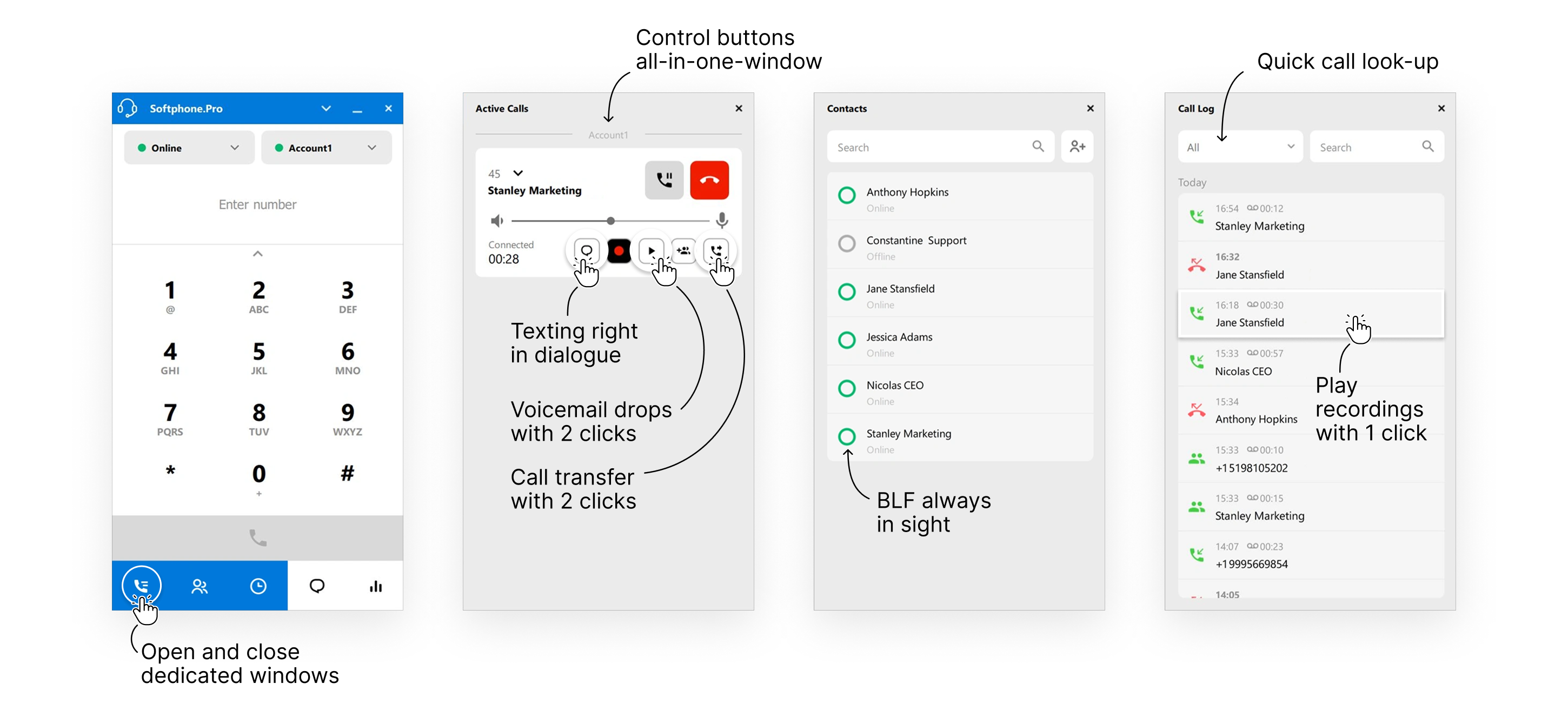 Softphone.Pro

Online

Account1

Enter number

1
@

2
ABC

3
DEF

4
GHI

5
JKL

6
MNO

7
PQRS

8
TUV

9
WXYZ

*

0
+

#

Open and close dedicated windows

Control buttons all-in-one-window

Active Calls

Account1

45

Stanley Marketing

Connected
00:28

Texting right in dialogue

Voicemail drops with 2 clicks

Call transfer with 2 clicks

Contacts

Search

Anthony Hopkins
Online

Constantine Support
Offline

Jane Stansfield
Online

Jessica Adams
Online

Nicolas CEO
Online

Stanley Marketing
Online

BLF always in sight

Quick call look-up

Call Log

All

Search

Today

16:54 00:12
Stanley Marketing

16:32
Jane Stansfield

16:18 00:30
Jane Stansfield

15:33 00:57
Nicolas CEO

15:34
Anthony Hopkins

15:33 00:10
+15198105202

15:33 00:15
Stanley Marketing

14:07 00:23
+19995669854

14:05

Play recordings with 1 click