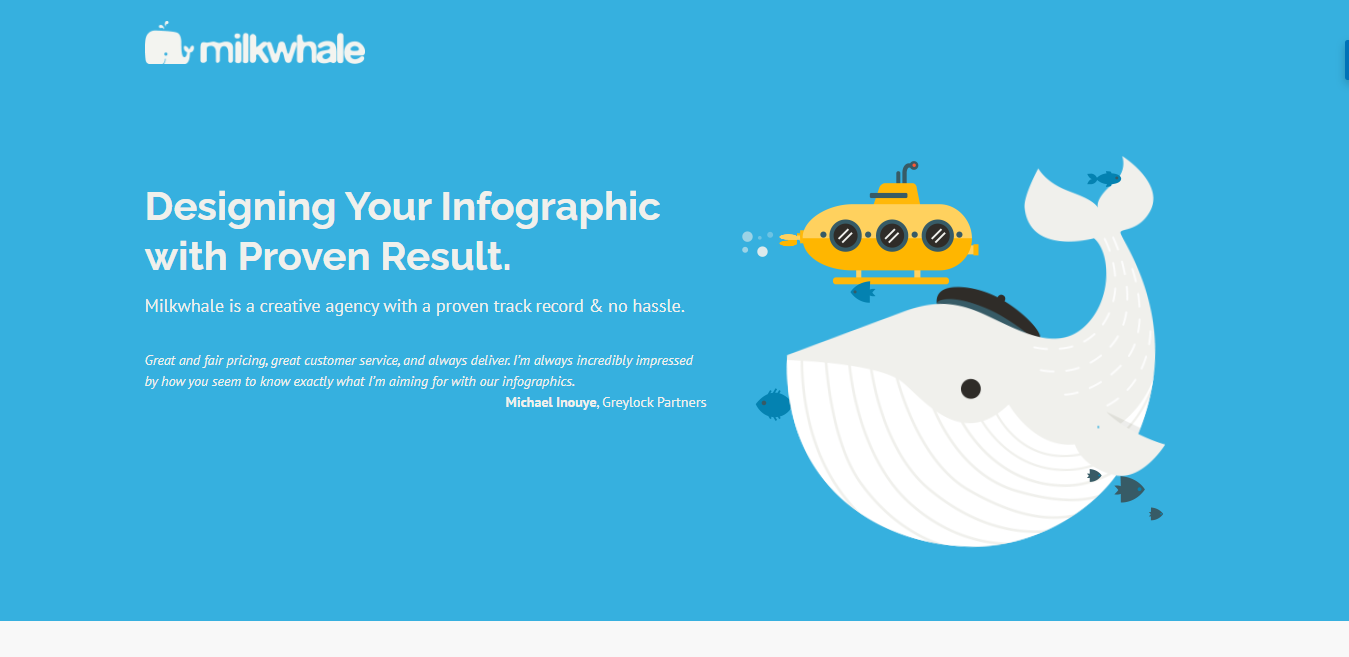 milkwhale

Designing Your Infographic with Proven Result.

Milkwhale is a creative agency with a proven track record & no hassle.

Great and fair pricing, great customer service, and always deliver. I'm always incredibly impressed by how you seem to know exactly what I'm aiming for with our infographics.

Michael Inouye, Greylock Partners