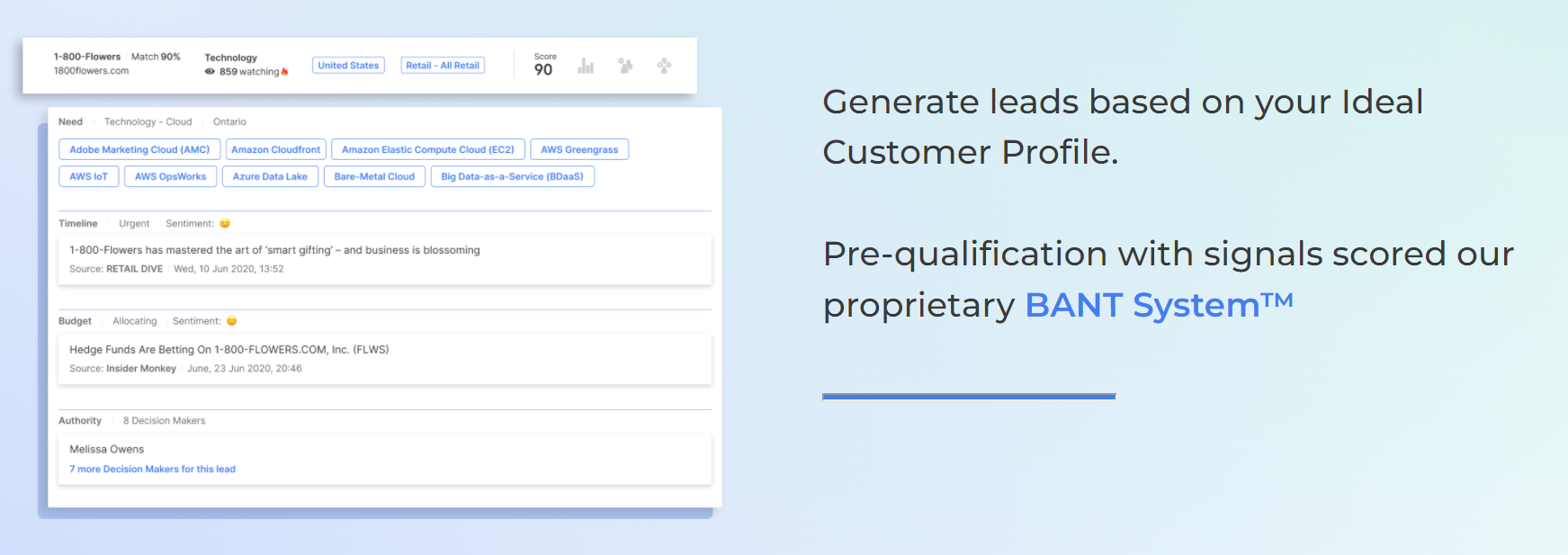 1-800-Flowers Match 90%
1800flowers.com

Technology
859 watching

United States

Retail - All Retail

Score
90

Need Technology - Cloud Ontario

Adobe Marketing Cloud (AMC) Amazon Cloudfront Amazon Elastic Compute Cloud (EC2) AWS Greengrass
AWS IoT AWS OpsWorks Azure Data Lake Bare-Metal Cloud Big Data-as-a-Service (BDaaS)

Timeline Urgent Sentiment:

1-800-Flowers has mastered the art of 'smart gifting' – and business is blossoming
Source: RETAIL DIVE Wed, 10 Jun 2020, 13:52

Budget Allocating Sentiment:

Hedge Funds Are Betting On 1-800-FLOWERS.COM, Inc. (FLWS)
Source: Insider Monkey June, 23 Jun 2020, 20:46

Authority 8 Decision Makers

Melissa Owens
7 more Decision Makers for this lead

Generate leads based on your Ideal Customer Profile.

Pre-qualification with signals scored our proprietary BANT System™