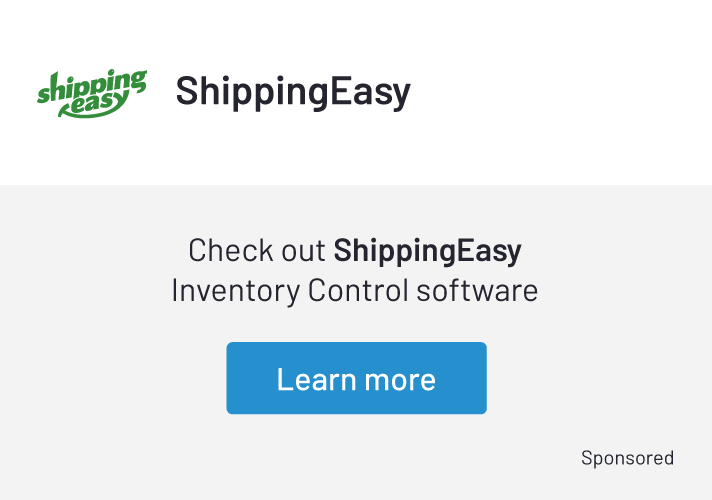 shipping easy

ShippingEasy

Check out ShippingEasy Inventory Control software

Learn more

Sponsored