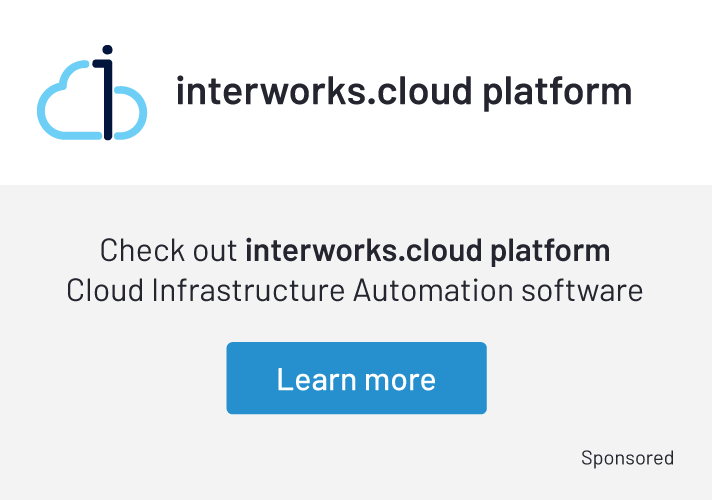 interworks.cloud platform

Check out interworks.cloud platform
Cloud Infrastructure Automation software

Learn more

Sponsored