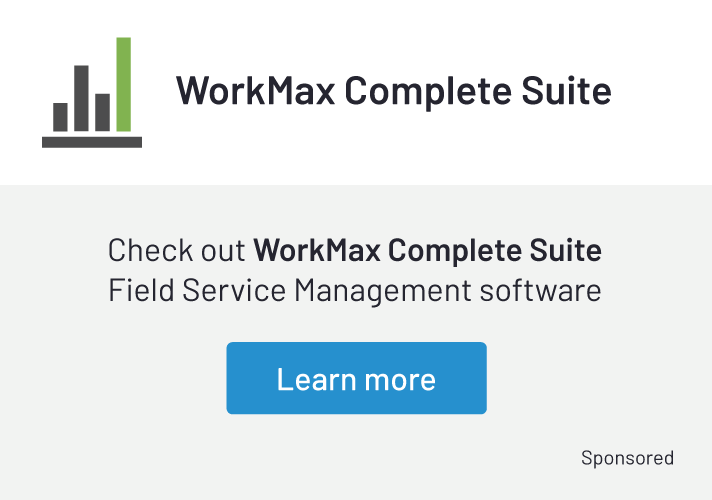 WorkMax Complete Suite

Check out WorkMax Complete Suite Field Service Management software

Learn more

Sponsored