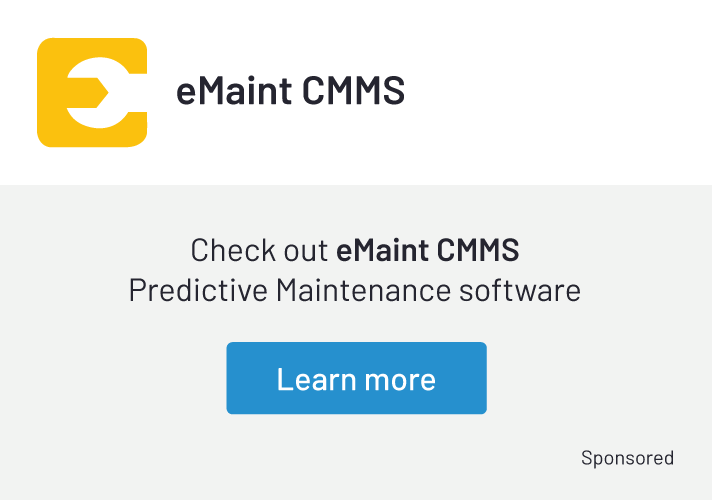 eMaint CMMS

Check out eMaint CMMS Predictive Maintenance software

Learn more

Sponsored