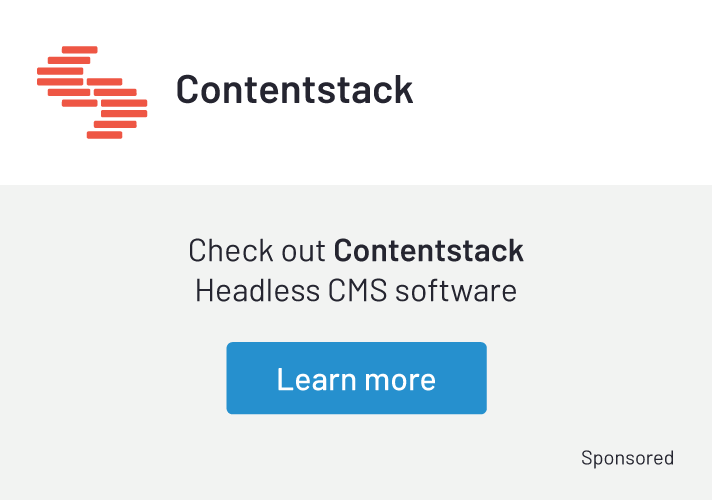 Contentstack

Check out Contentstack Headless CMS software

Learn more

Sponsored