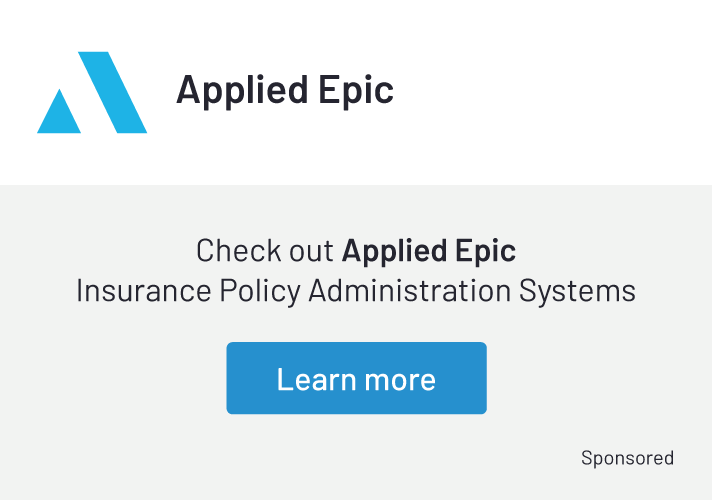 Applied Epic

Check out Applied Epic Insurance Policy Administration Systems

Learn more

Sponsored