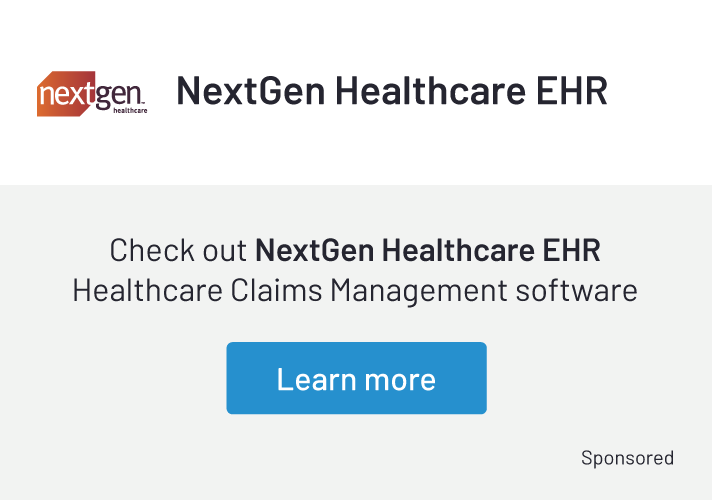 nextgen healthcare

NextGen Healthcare EHR

Check out NextGen Healthcare EHR Healthcare Claims Management software

Learn more

Sponsored