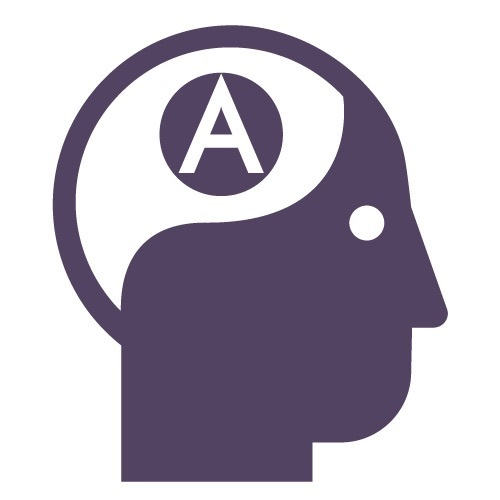 A